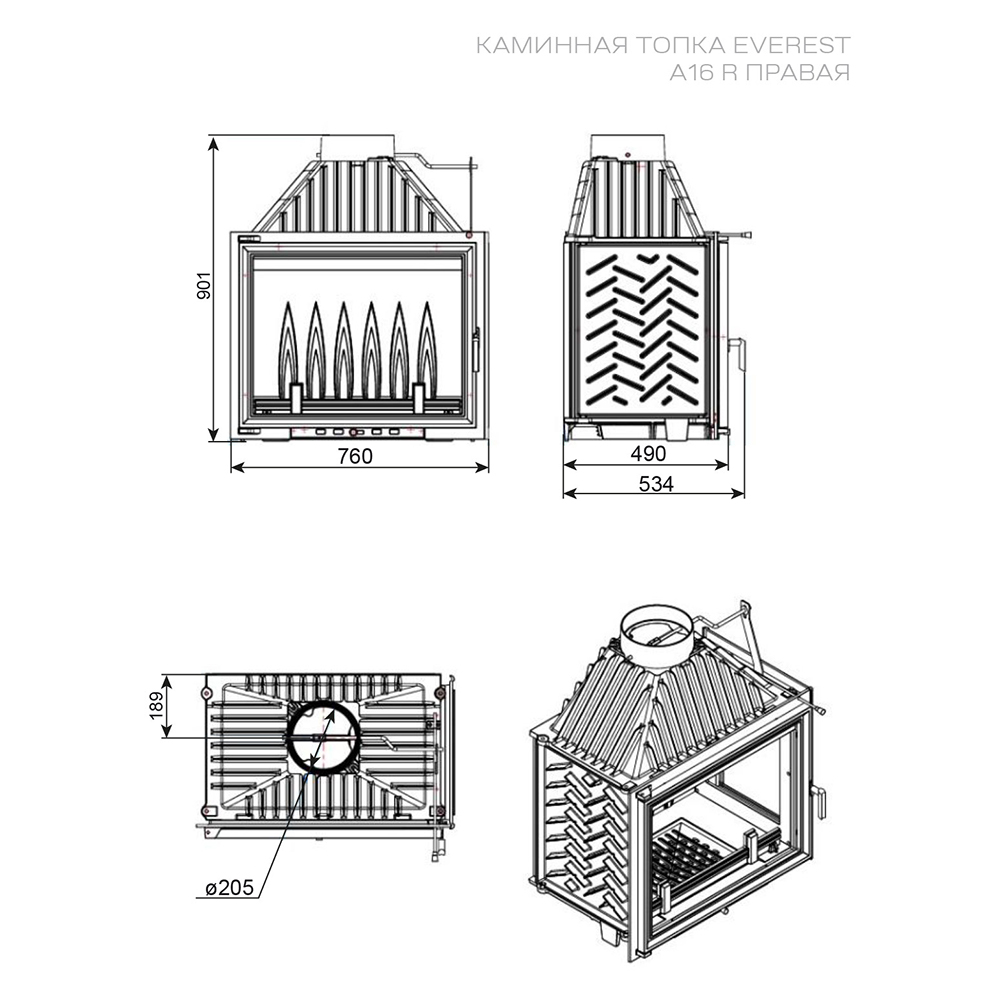 КАМИННАЯ ТОПКА EVEREST
A16 R ПРАВАЯ

901

760

490

534

189

ø205